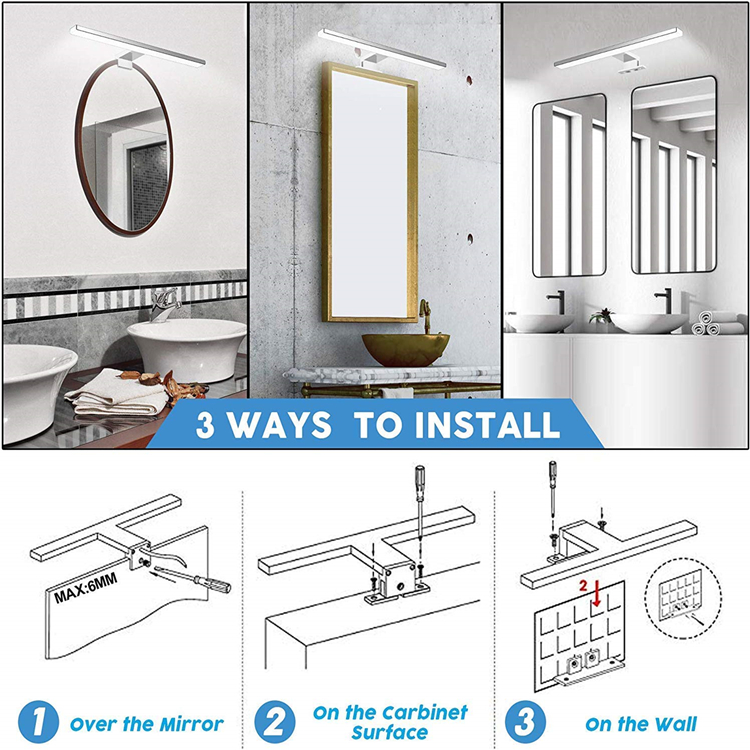 3 WAYS TO INSTALL

MAX:6MM

2

1 Over the Mirror

2 On the Carbinet Surface

3 On the Wall