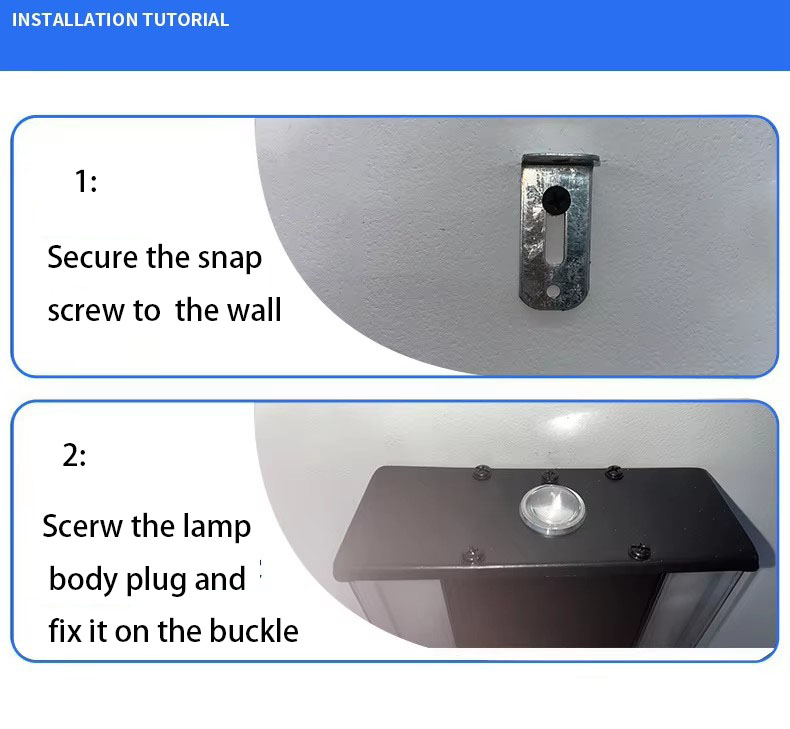 INSTALLATION TUTORIAL

1:

Secure the snap screw to the wall

2:

Scerw the lamp body plug and fix it on the buckle