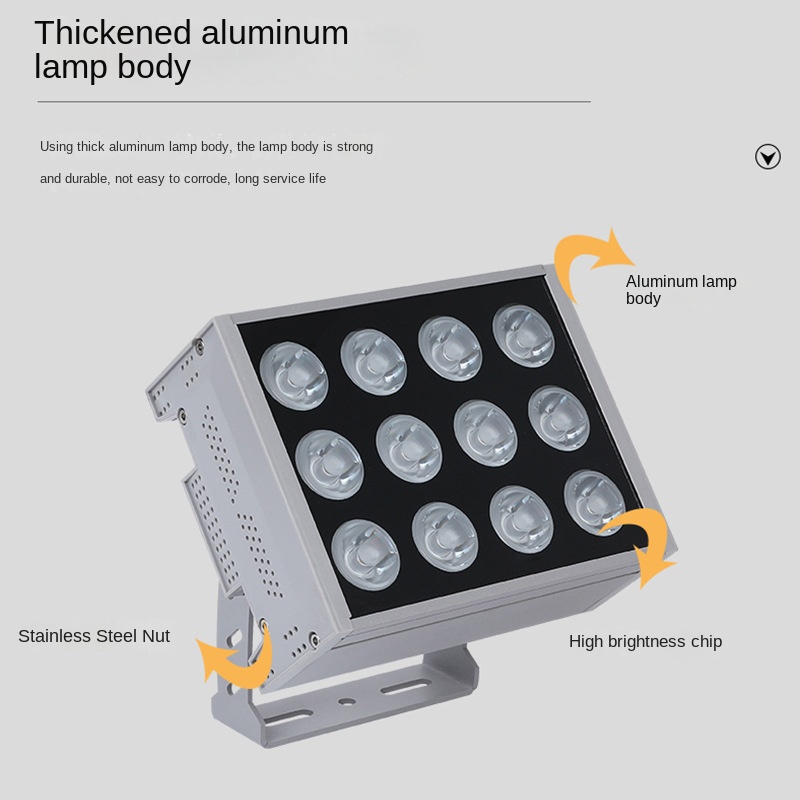 Thickened aluminum lamp body

Using thick aluminum lamp body, the lamp body is strong and durable, not easy to corrode, long service life

Aluminum lamp body

Stainless Steel Nut

High brightness chip