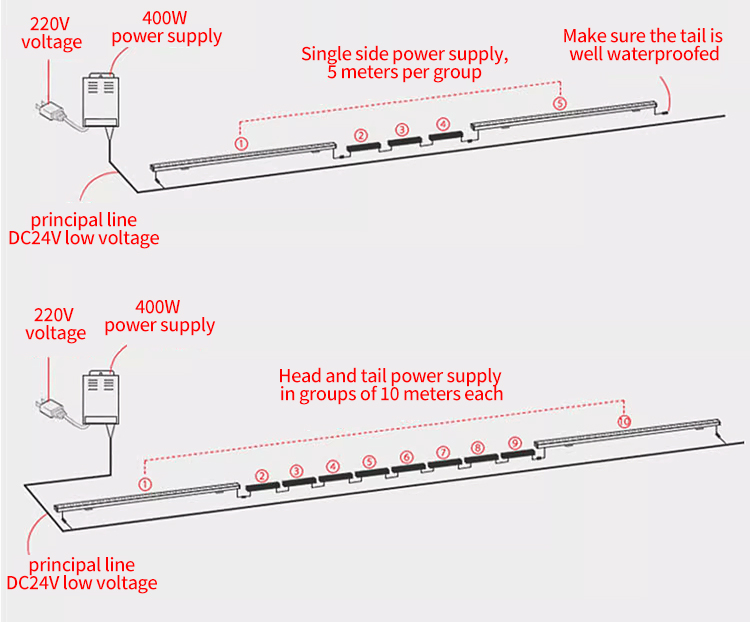 220V voltage

400W power supply

Single side power supply, 5 meters per group

Make sure the tail is well waterproofed

1 2 3 4 5

principal line DC24V low voltage

220V voltage

400W power supply

Head and tail power supply in groups of 10 meters each

1 2 3 4 5 6 7 8 9 10

principal line DC24V low voltage