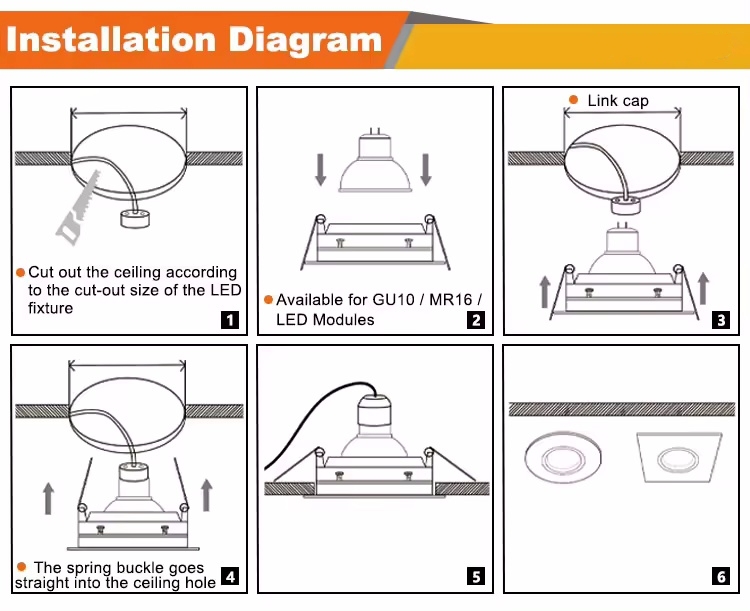 Installation Diagram

Cut out the ceiling according to the cut-out size of the LED fixture

1

Available for GU10 / MR16 / LED Modules

2

Link cap

3

The spring buckle goes straight into the ceiling hole

4

5

6