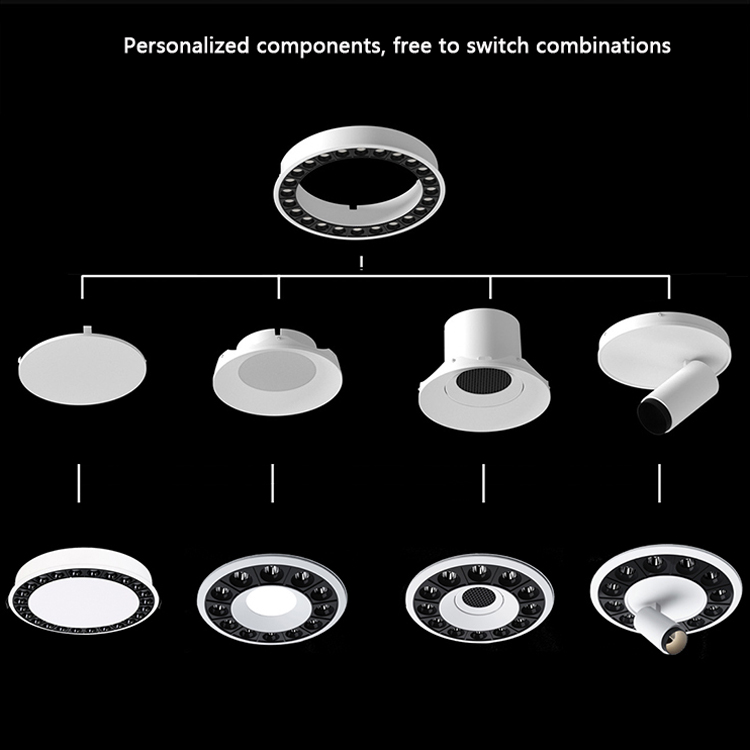 Personalized components, free to switch combinations