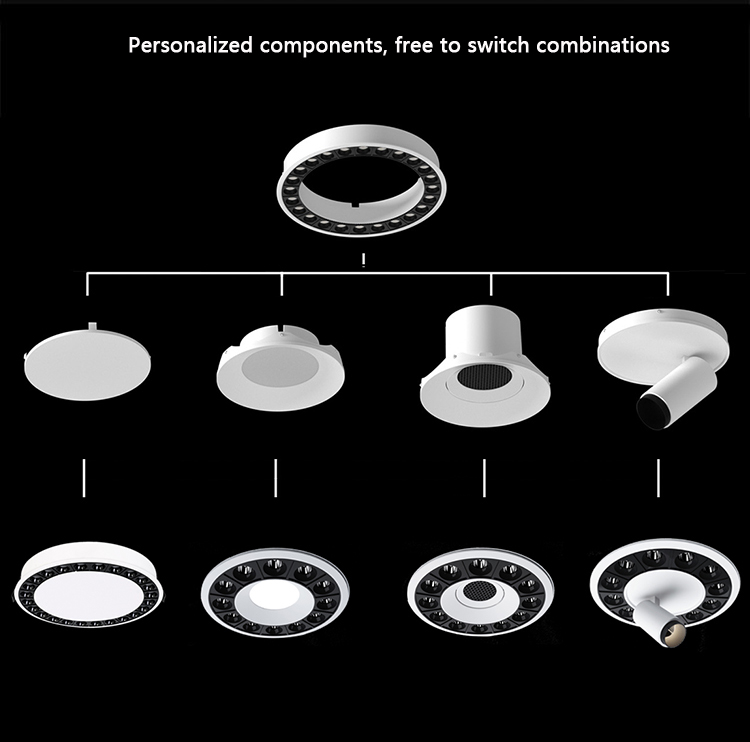 Personalized components, free to switch combinations