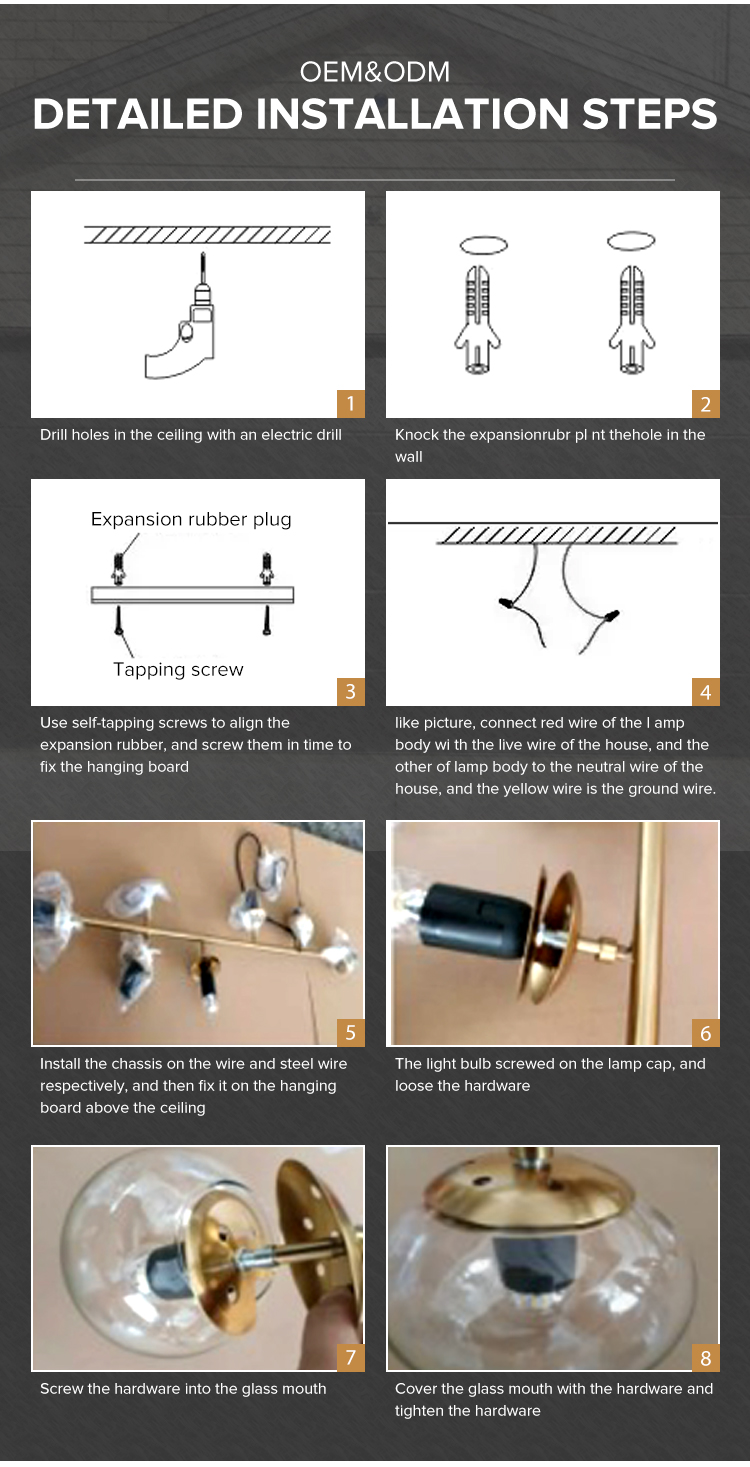 OEM&ODM
DETAILED INSTALLATION STEPS

1
Drill holes in the ceiling with an electric drill

2
Knock the expansionrubr pl nt thehole in the wall

Expansion rubber plug
Tapping screw
3
Use self-tapping screws to align the expansion rubber, and screw them in time to fix the hanging board

4
like picture, connect red wire of the l amp body wi th the live wire of the house, and the other of lamp body to the neutral wire of the house, and the yellow wire is the ground wire.

5
Install the chassis on the wire and steel wire respectively, and then fix it on the hanging board above the ceiling

6
The light bulb screwed on the lamp cap, and loose the hardware

7
Screw the hardware into the glass mouth

8
Cover the glass mouth with the hardware and tighten the hardware