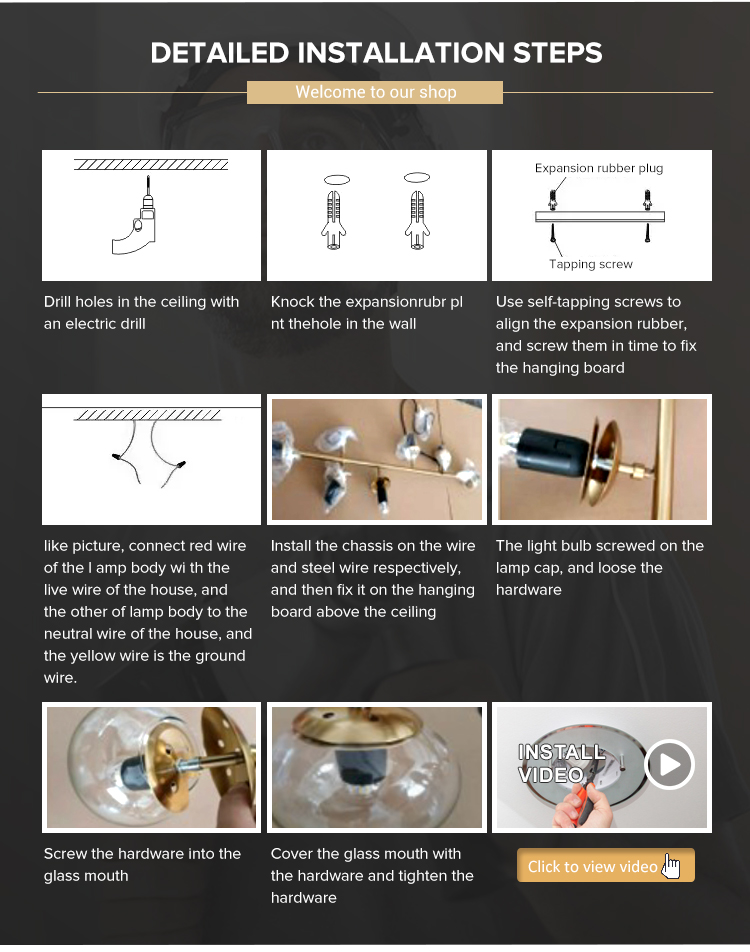 DETAILED INSTALLATION STEPS

Welcome to our shop

Drill holes in the ceiling with an electric drill

Knock the expansionrubr pl nt thehole in the wall

Expansion rubber plug

Tapping screw

Use self-tapping screws to align the expansion rubber, and screw them in time to fix the hanging board

like picture, connect red wire of the l amp body wi th the live wire of the house, and the other of lamp body to the neutral wire of the house, and the yellow wire is the ground wire.

Install the chassis on the wire and steel wire respectively, and then fix it on the hanging board above the ceiling

The light bulb screwed on the lamp cap, and loose the hardware

Screw the hardware into the glass mouth

Cover the glass mouth with the hardware and tighten the hardware

INSTALL VIDEO

Click to view video