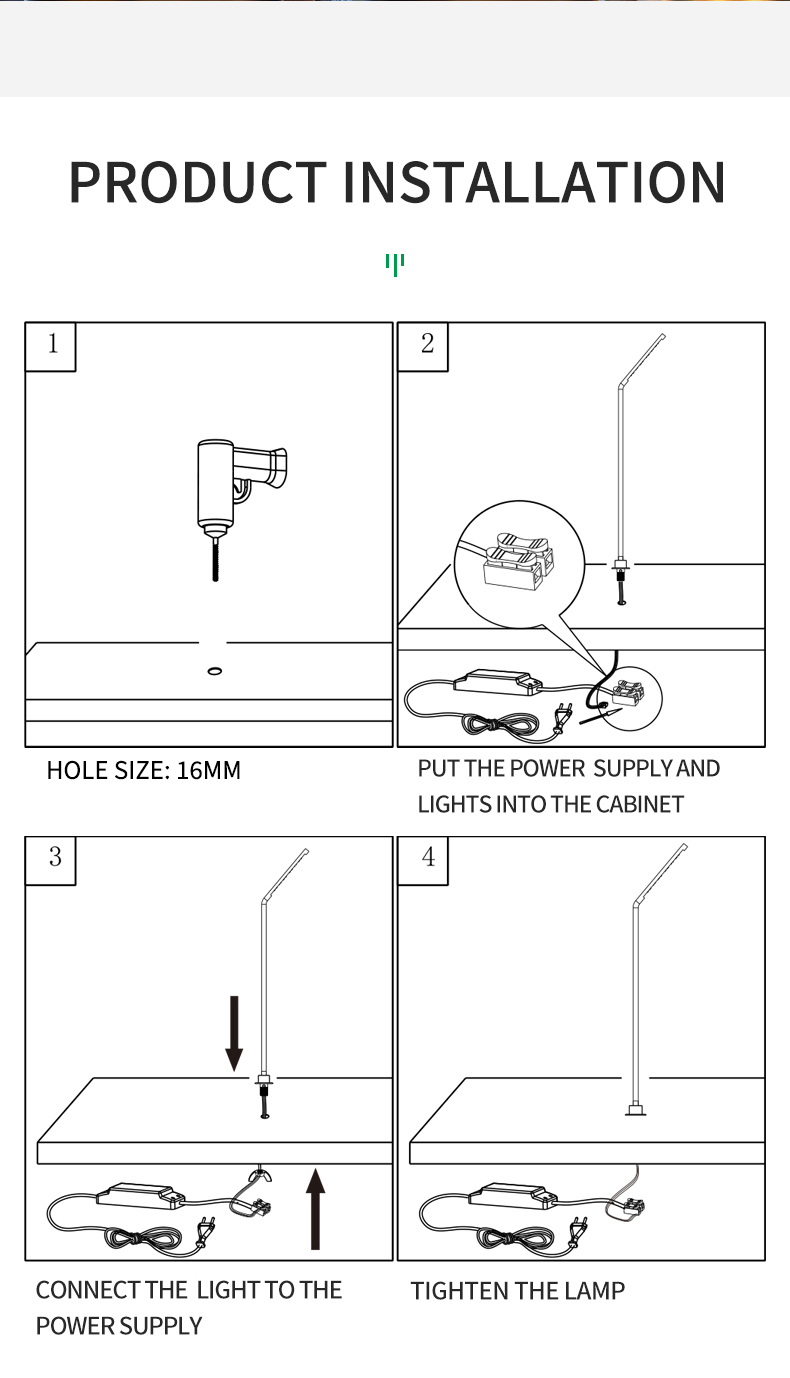 PRODUCT INSTALLATION

1

HOLE SIZE: 16MM

2

PUT THE POWER SUPPLY AND LIGHTS INTO THE CABINET

3

CONNECT THE LIGHT TO THE POWER SUPPLY

4

TIGHTEN THE LAMP