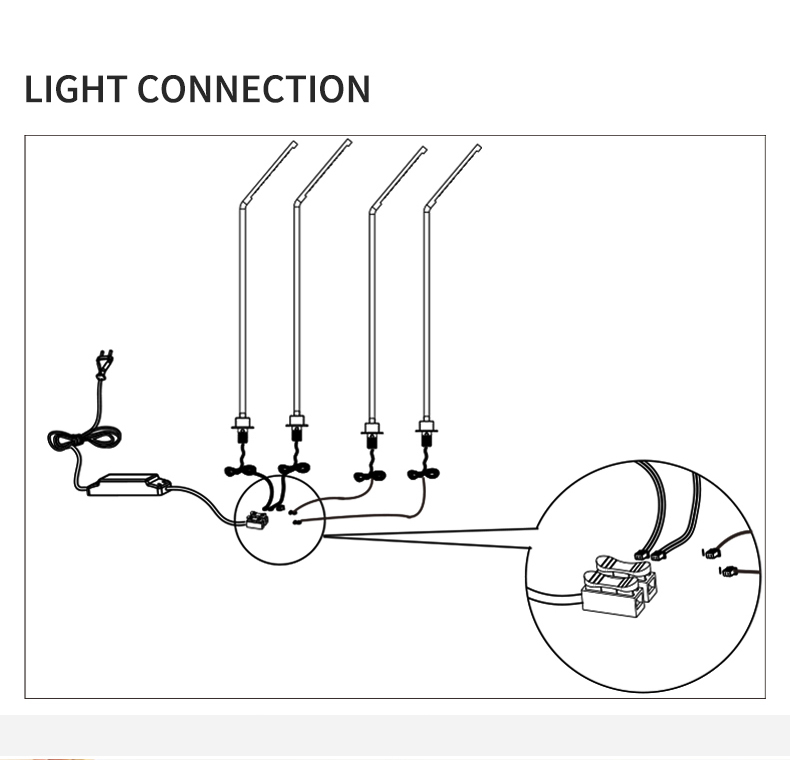 LIGHT CONNECTION