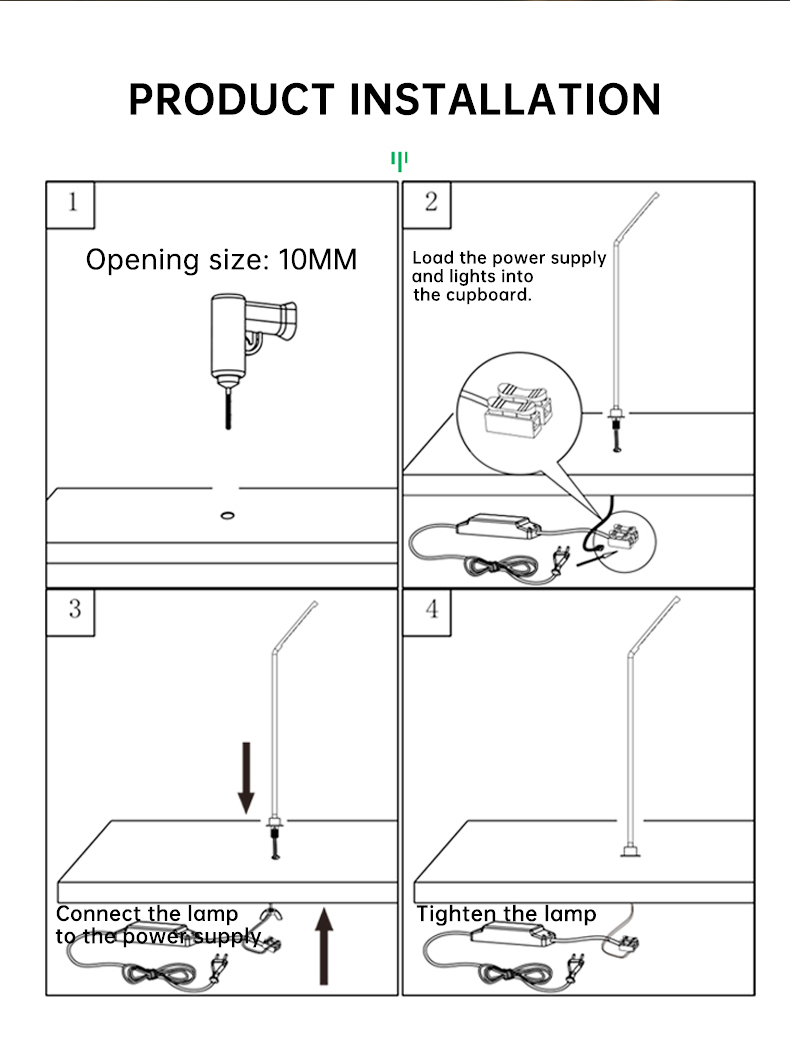 PRODUCT INSTALLATION

1

Opening size: 10MM

2

Load the power supply and lights into the cupboard.

3

Connect the lamp to the power supply

4

Tighten the lamp