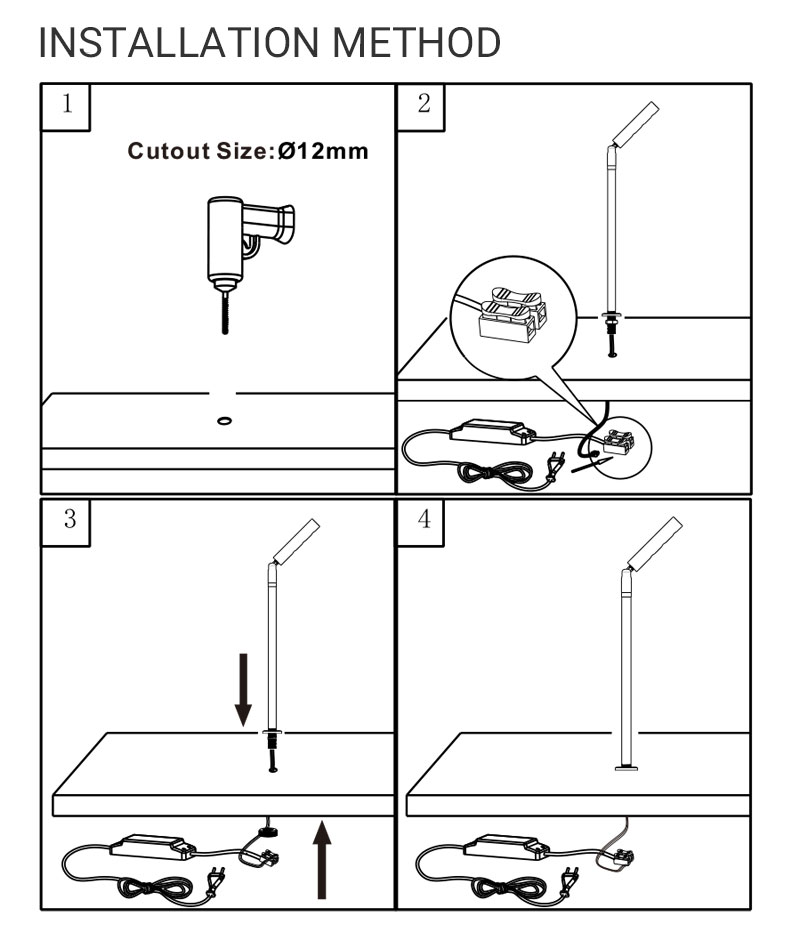 INSTALLATION METHOD

1

Cutout Size:Ø12mm

2

3

4