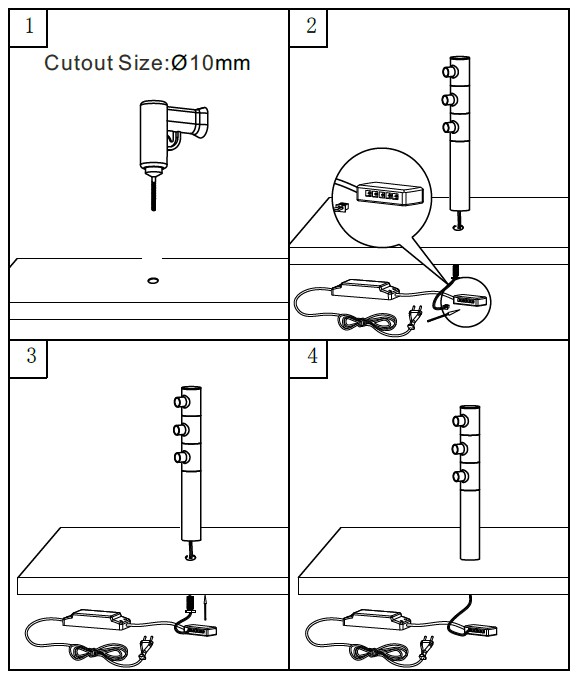 1

Cutout Size:Ø10mm

2

3

4