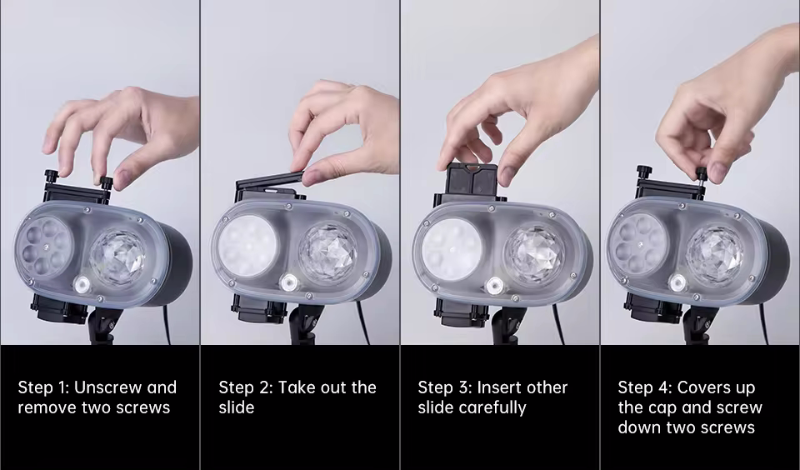 Step 1: Unscrew and remove two screws

Step 2: Take out the slide

Step 3: Insert other slide carefully

Step 4: Covers up the cap and screw down two screws