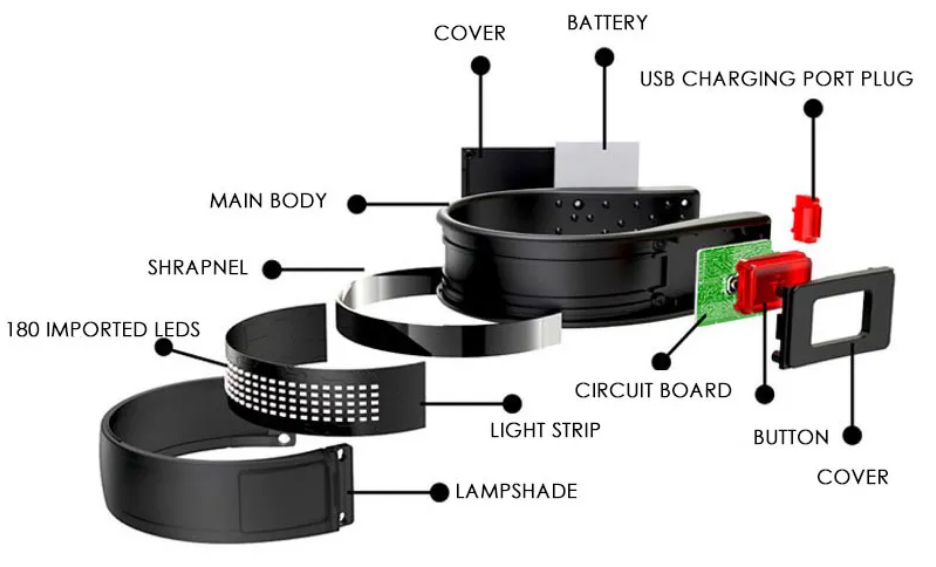 COVER
BATTERY
USB CHARGING PORT PLUG
MAIN BODY
SHRAPNEL
180 IMPORTED LEDS
CIRCUIT BOARD
LIGHT STRIP
BUTTON
COVER
LAMPSHADE