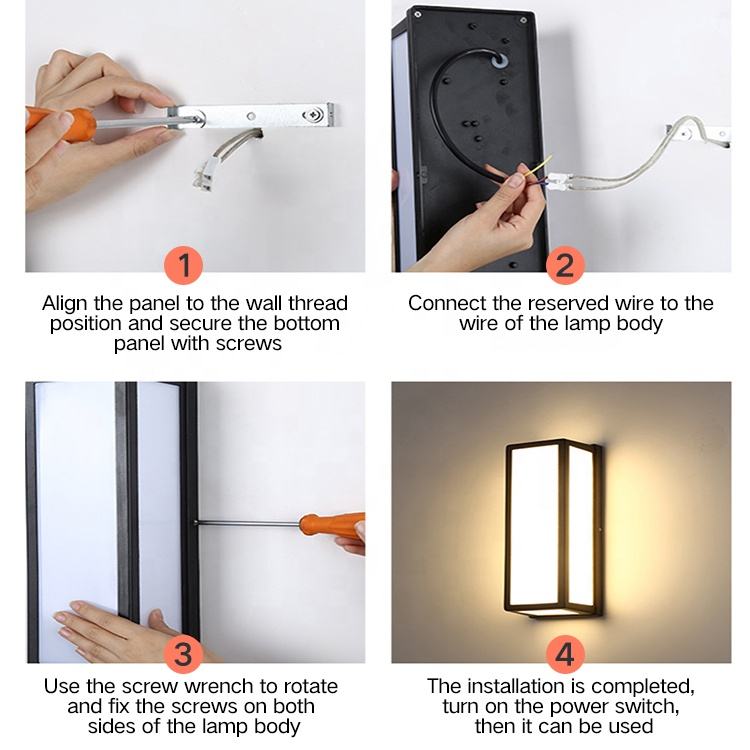 1

Align the panel to the wall thread position and secure the bottom panel with screws

2

Connect the reserved wire to the wire of the lamp body

3

Use the screw wrench to rotate and fix the screws on both sides of the lamp body

4

The installation is completed, turn on the power switch, then it can be used