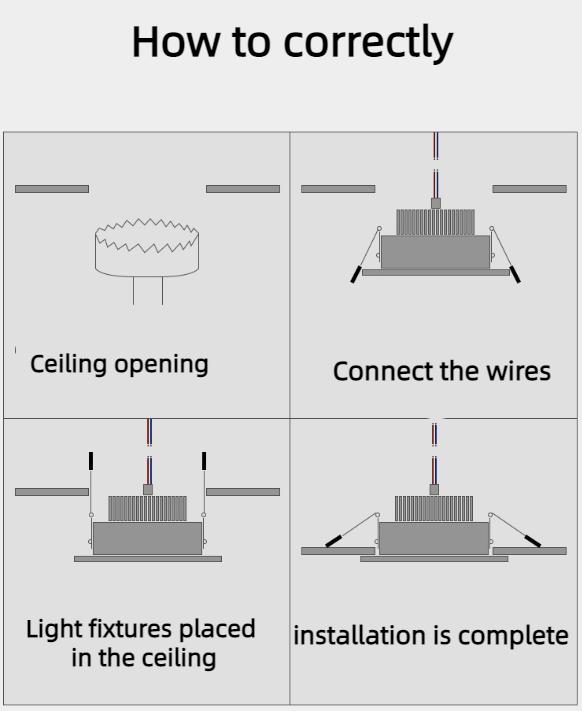 How to correctly

Ceiling opening

Connect the wires

Light fixtures placed in the ceiling

installation is complete