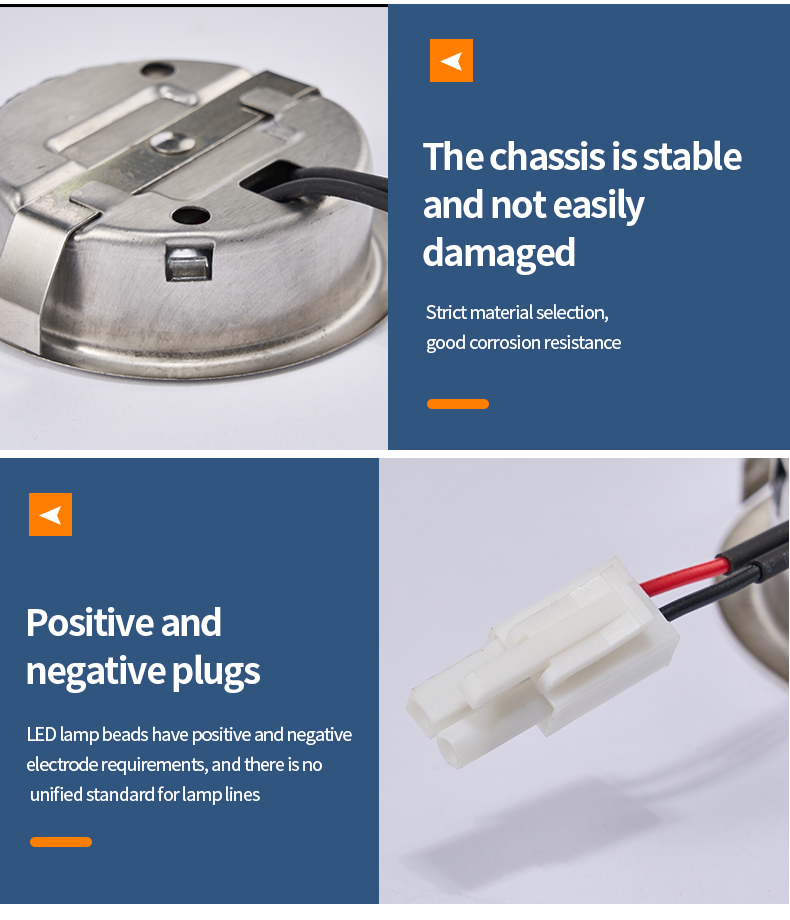 The chassis is stable and not easily damaged

Strict material selection, good corrosion resistance

Positive and negative plugs

LED lamp beads have positive and negative electrode requirements, and there is no unified standard for lamp lines