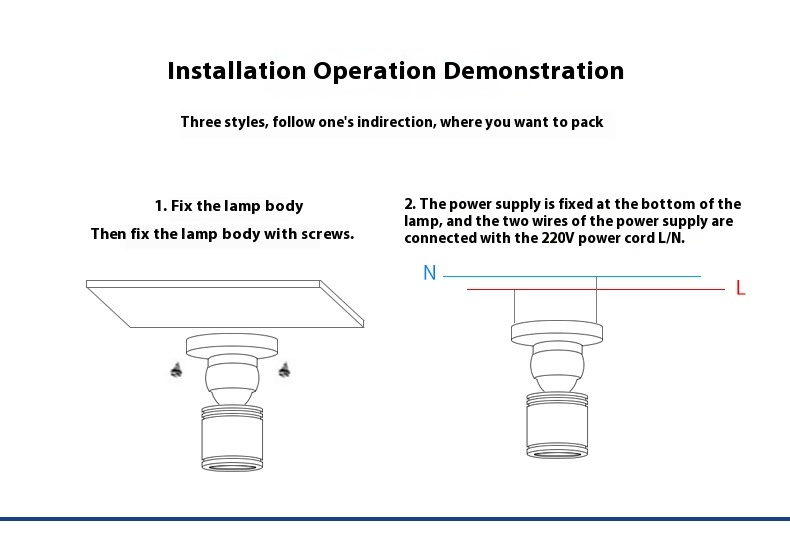 Installation Operation Demonstration

Three styles, follow one's indirection, where you want to pack

1. Fix the lamp body

Then fix the lamp body with screws.

2. The power supply is fixed at the bottom of the lamp, and the two wires of the power supply are connected with the 220V power cord L/N.

N

L