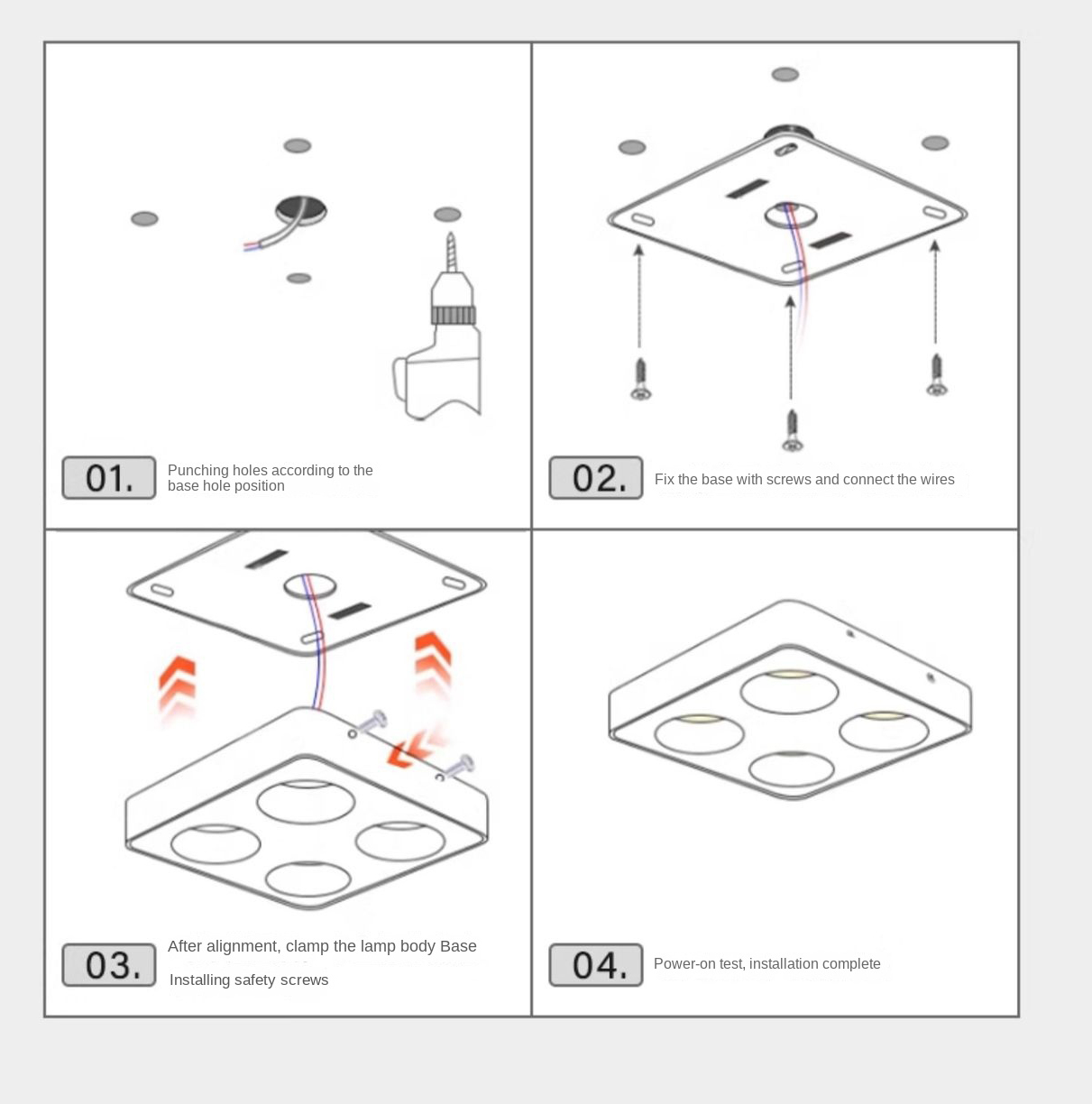 01.
Punching holes according to the base hole position

02.
Fix the base with screws and connect the wires

03.
After alignment, clamp the lamp body Base
Installing safety screws

04.
Power-on test, installation complete