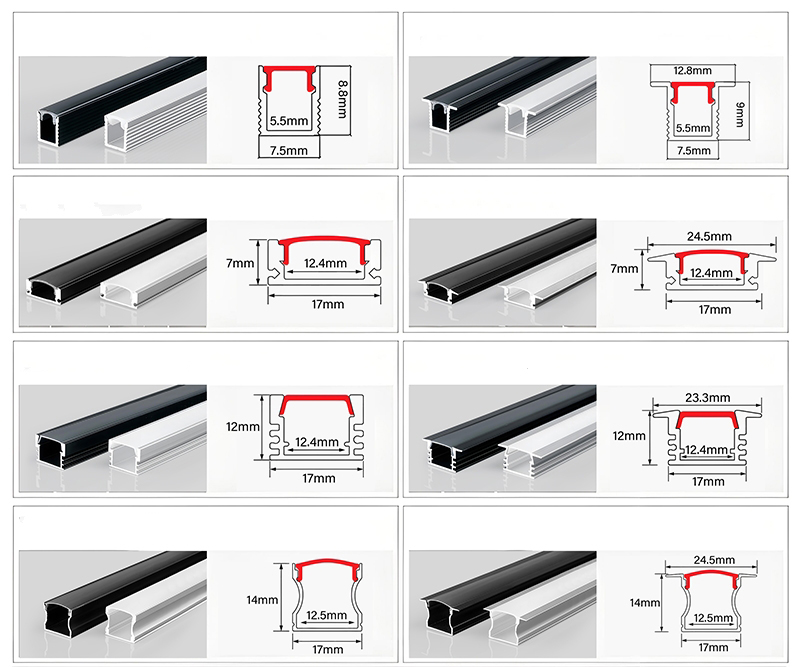 8.8mm
5.5mm
7.5mm

12.8mm
9mm
5.5mm
7.5mm

7mm
12.4mm
17mm

24.5mm
7mm
12.4mm
17mm

12mm
12.4mm
17mm

23.3mm
12mm
12.4mm
17mm

14mm
12.5mm
17mm

24.5mm
14mm
12.5mm
17mm