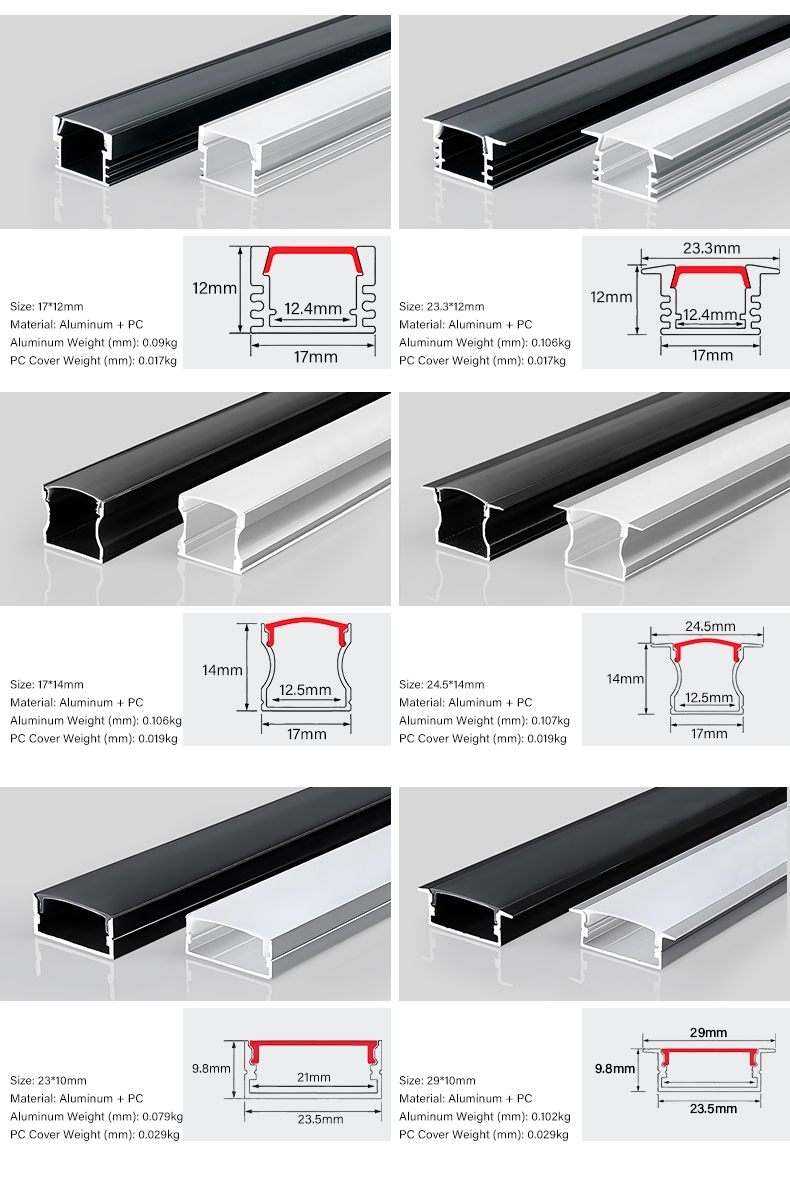 Size: 17*12mm
Material: Aluminum + PC
Aluminum Weight (mm): 0.09kg
PC Cover Weight (mm): 0.017kg

12mm
12.4mm
17mm

Size: 23.3*12mm
Material: Aluminum + PC
Aluminum Weight (mm): 0.106kg
PC Cover Weight (mm): 0.017kg

23.3mm
12mm
12.4mm
17mm

Size: 17*14mm
Material: Aluminum + PC
Aluminum Weight (mm): 0.106kg
PC Cover Weight (mm): 0.019kg

14mm
12.5mm
17mm

Size: 24.5*14mm
Material: Aluminum + PC
Aluminum Weight (mm): 0.107kg
PC Cover Weight (mm): 0.019kg

24.5mm
14mm
12.5mm
17mm

Size: 23*10mm
Material: Aluminum + PC
Aluminum Weight (mm): 0.079kg
PC Cover Weight (mm): 0.029kg

9.8mm
21mm
23.5mm

Size: 29*10mm
Material: Aluminum + PC
Aluminum Weight (mm): 0.102kg
PC Cover Weight (mm): 0.029kg

29mm
9.8mm
23.5mm