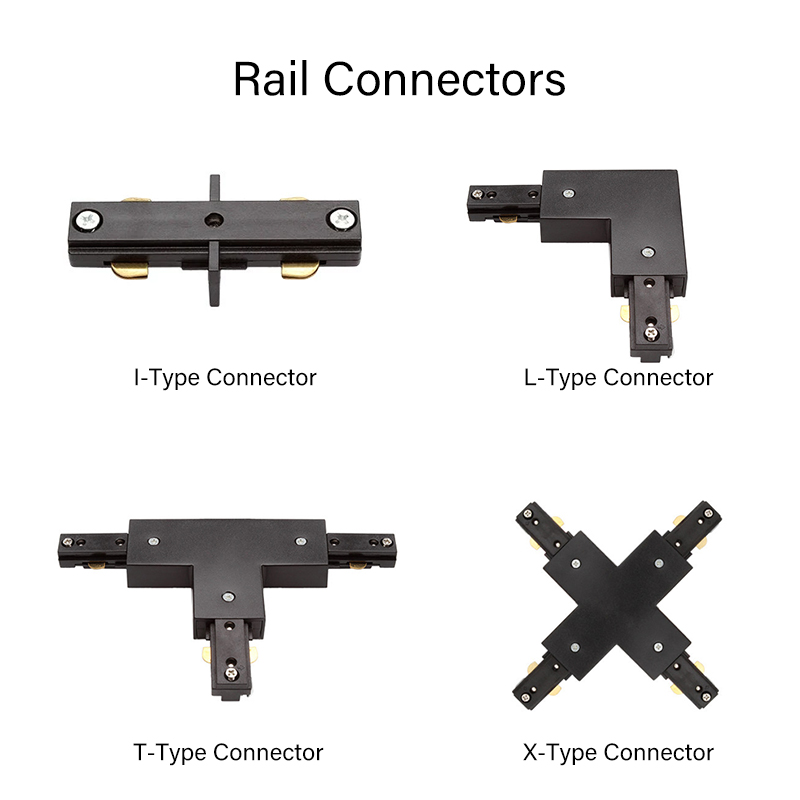 Rail Connectors

I-Type Connector

L-Type Connector

T-Type Connector

X-Type Connector