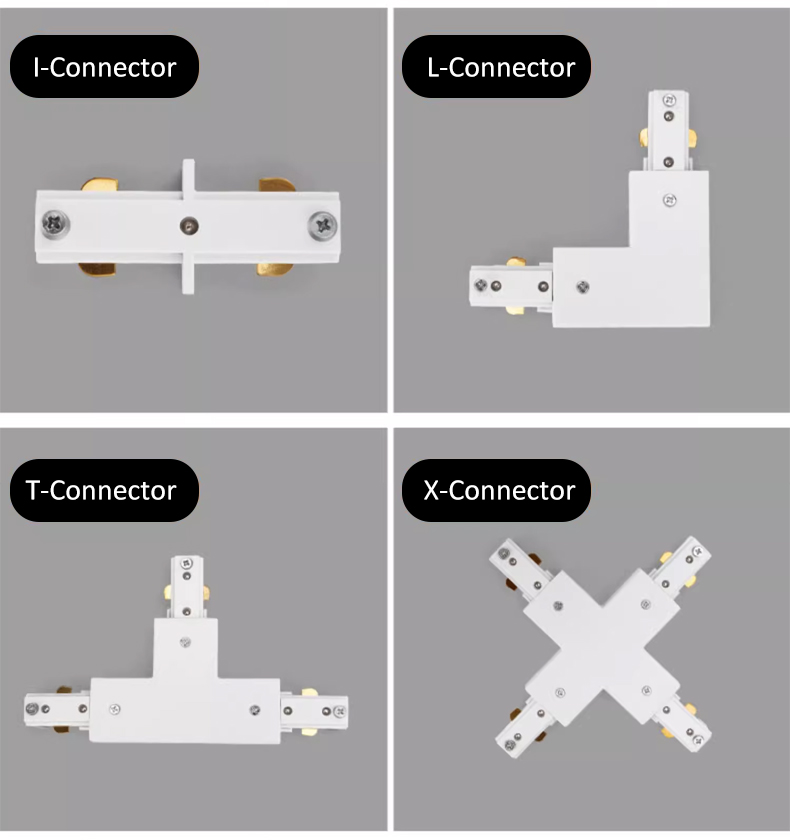 I-Connector

L-Connector

T-Connector

X-Connector