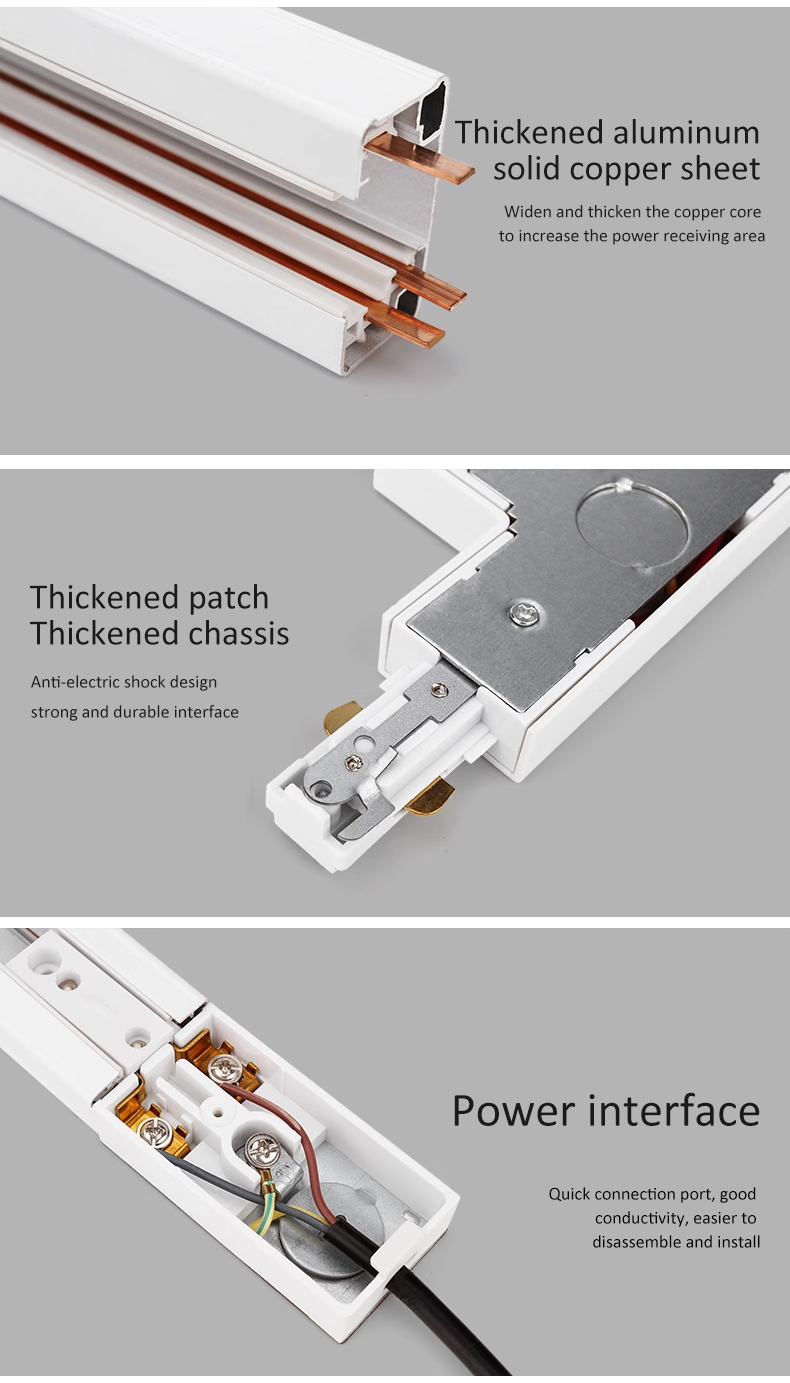 Thickened aluminum solid copper sheet

Widen and thicken the copper core to increase the power receiving area

Thickened patch
Thickened chassis

Anti-electric shock design
strong and durable interface

Power interface

Quick connection port, good conductivity, easier to disassemble and install