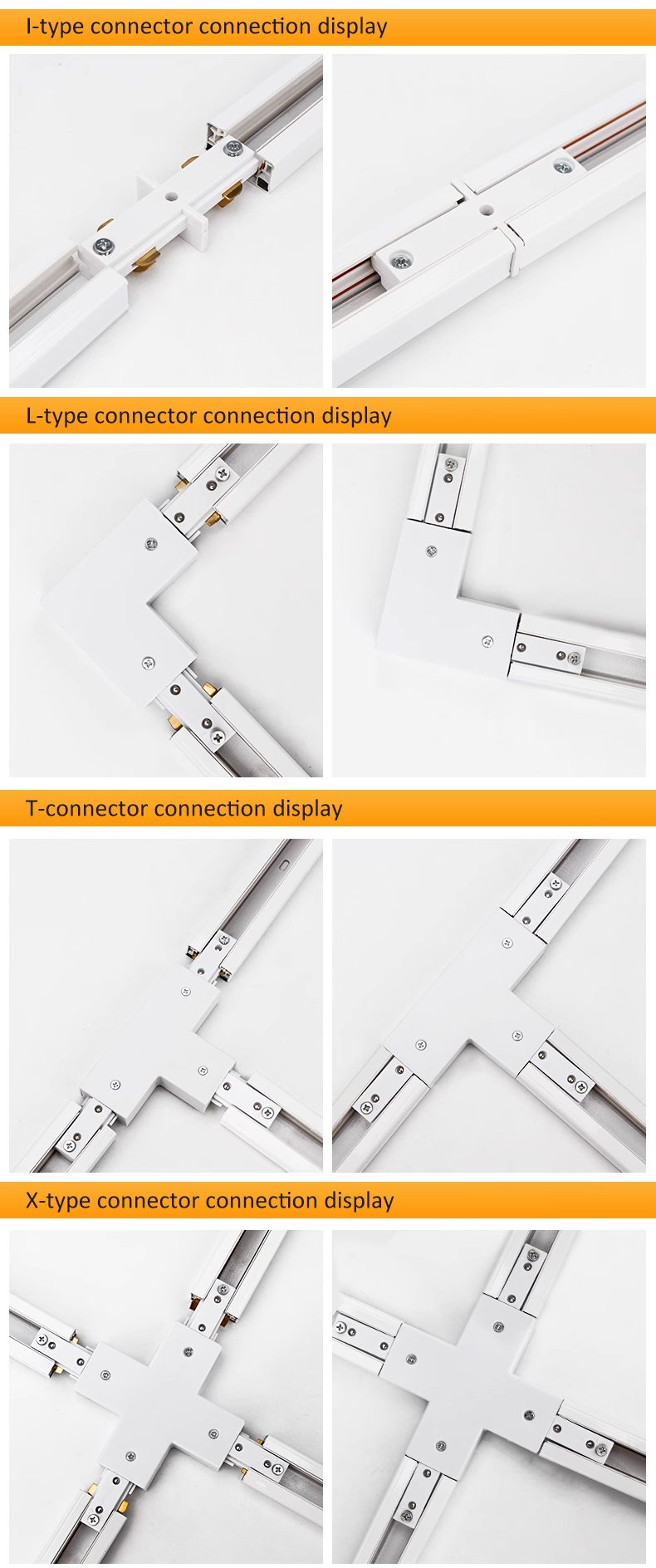 I-type connector connection display

L-type connector connection display

T-connector connection display

X-type connector connection display