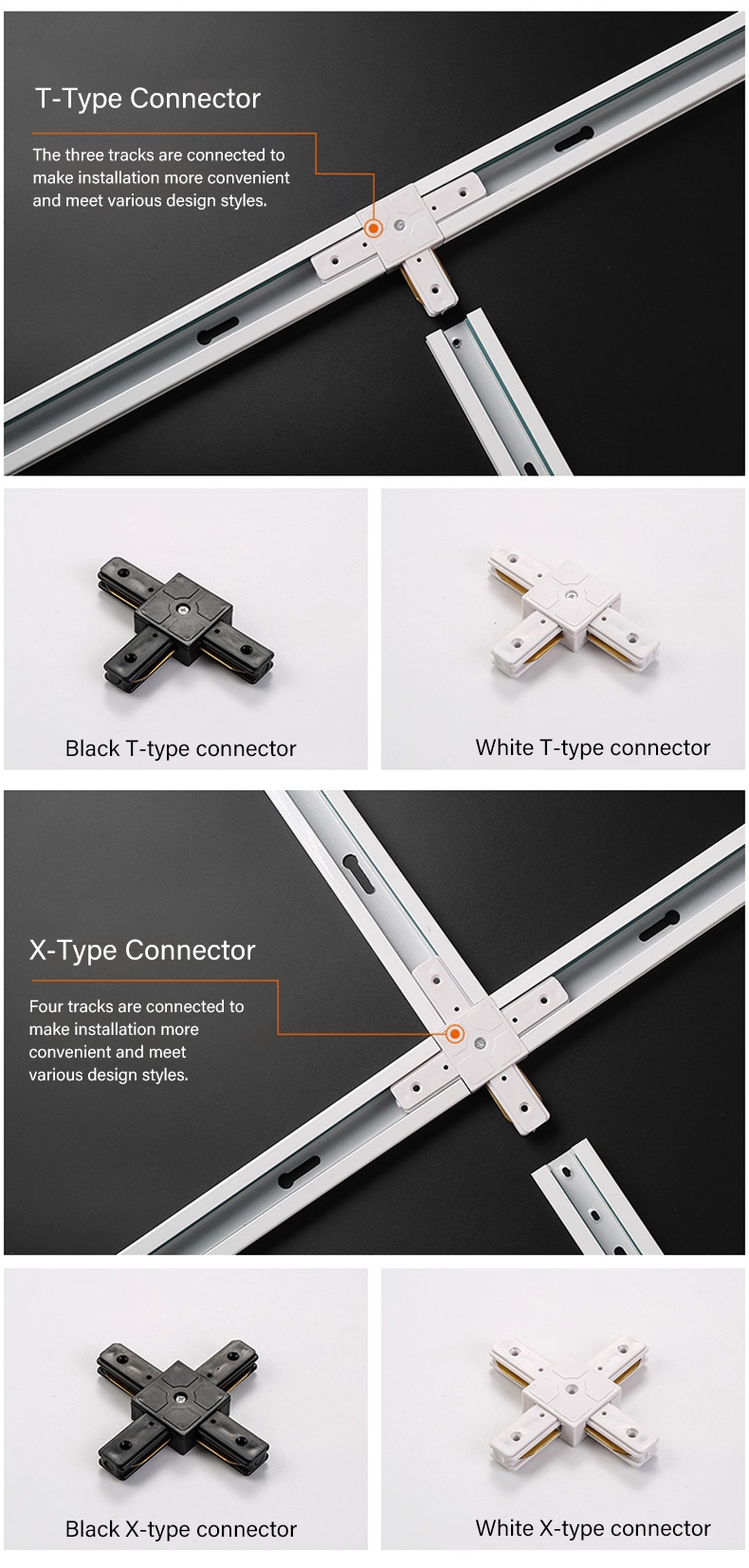 T-Type Connector

The three tracks are connected to make installation more convenient and meet various design styles.

Black T-type connector

White T-type connector

X-Type Connector

Four tracks are connected to make installation more convenient and meet various design styles.

Black X-type connector

White X-type connector