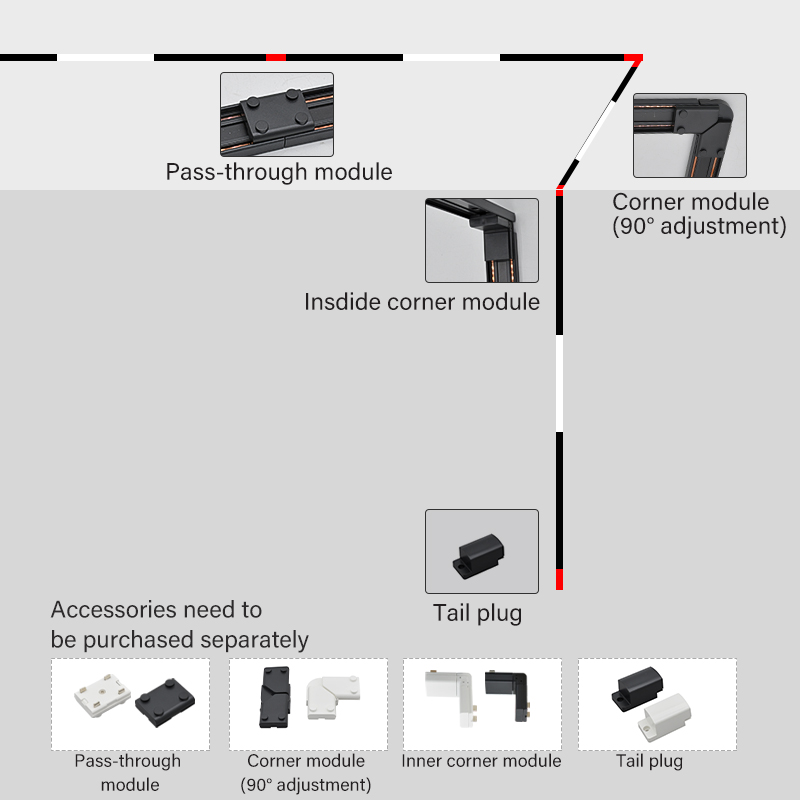 Pass-through module

Corner module (90° adjustment)

Insdide corner module

Tail plug

Accessories need to be purchased separately

Pass-through module

Corner module (90° adjustment)

Inner corner module

Tail plug