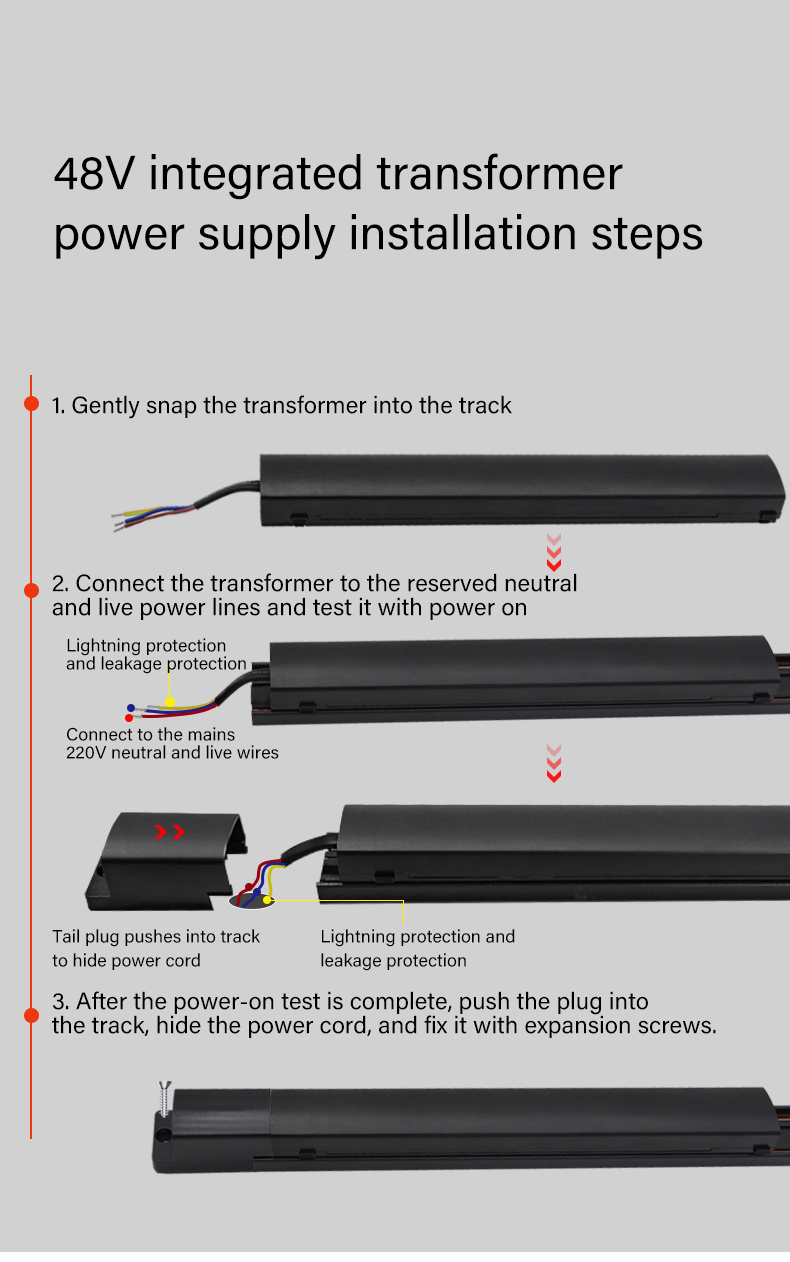 48V integrated transformer power supply installation steps

1. Gently snap the transformer into the track

2. Connect the transformer to the reserved neutral and live power lines and test it with power on

Lightning protection and leakage protection

Connect to the mains 220V neutral and live wires

Tail plug pushes into track to hide power cord

Lightning protection and leakage protection

3. After the power-on test is complete, push the plug into the track, hide the power cord, and fix it with expansion screws.