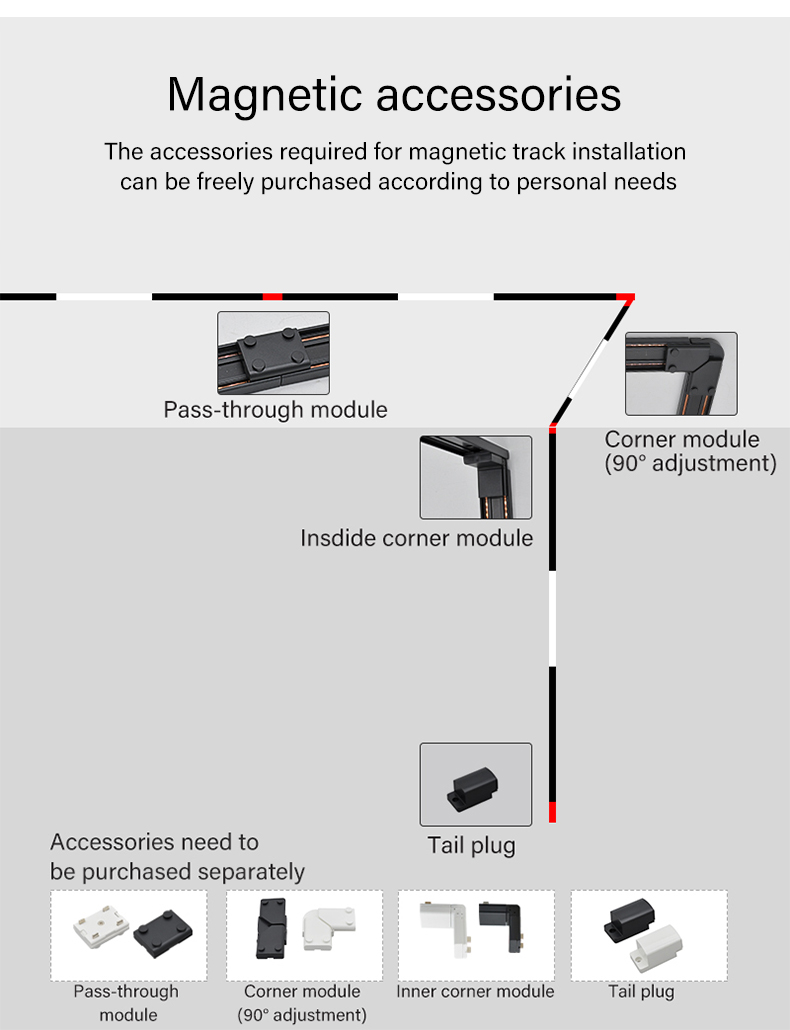 Magnetic accessories

The accessories required for magnetic track installation can be freely purchased according to personal needs

Pass-through module

Corner module (90° adjustment)

Insdide corner module

Tail plug

Accessories need to be purchased separately

Pass-through module

Corner module (90° adjustment)

Inner corner module

Tail plug