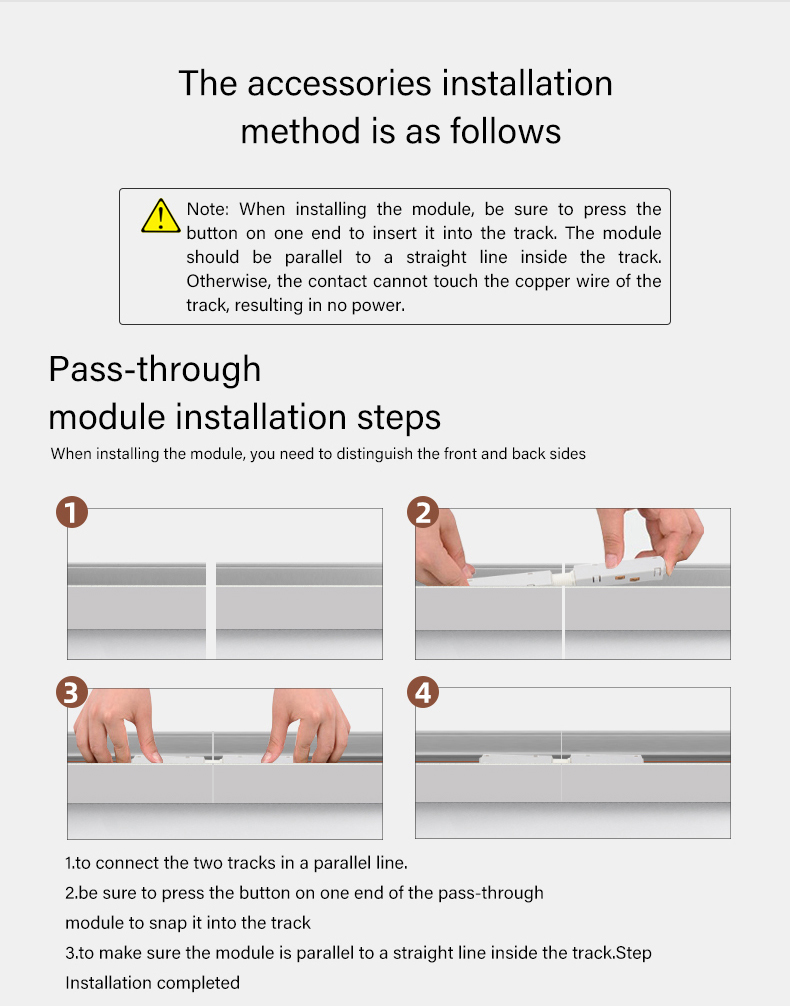 The accessories installation method is as follows

Note: When installing the module, be sure to press the button on one end to insert it into the track. The module should be parallel to a straight line inside the track. Otherwise, the contact cannot touch the copper wire of the track, resulting in no power.

Pass-through module installation steps

When installing the module, you need to distinguish the front and back sides

1

2

3

4

1.to connect the two tracks in a parallel line.

2.be sure to press the button on one end of the pass-through module to snap it into the track

3.to make sure the module is parallel to a straight line inside the track.Step Installation completed