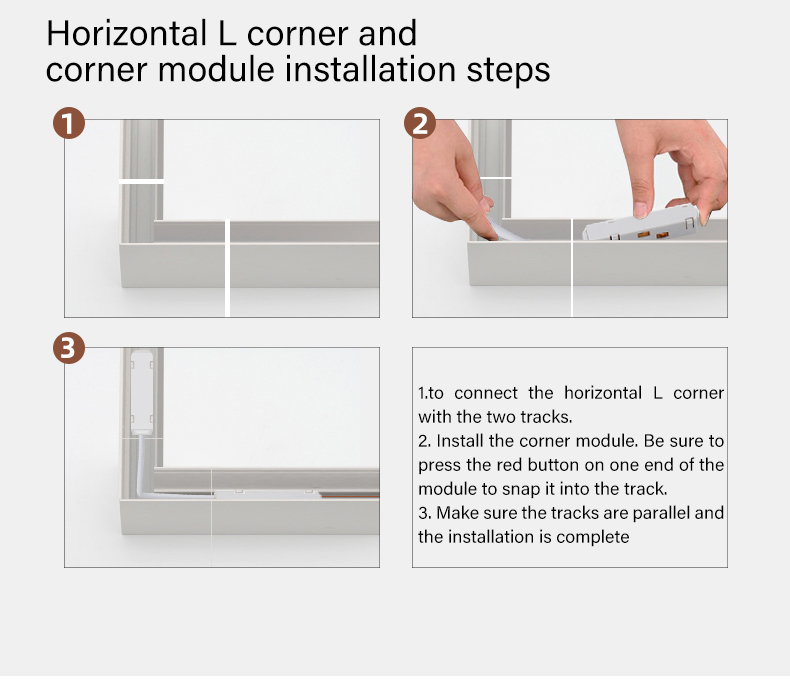 Horizontal L corner and corner module installation steps

1

2

3

1.to connect the horizontal L corner with the two tracks.
2. Install the corner module. Be sure to press the red button on one end of the module to snap it into the track.
3. Make sure the tracks are parallel and the installation is complete