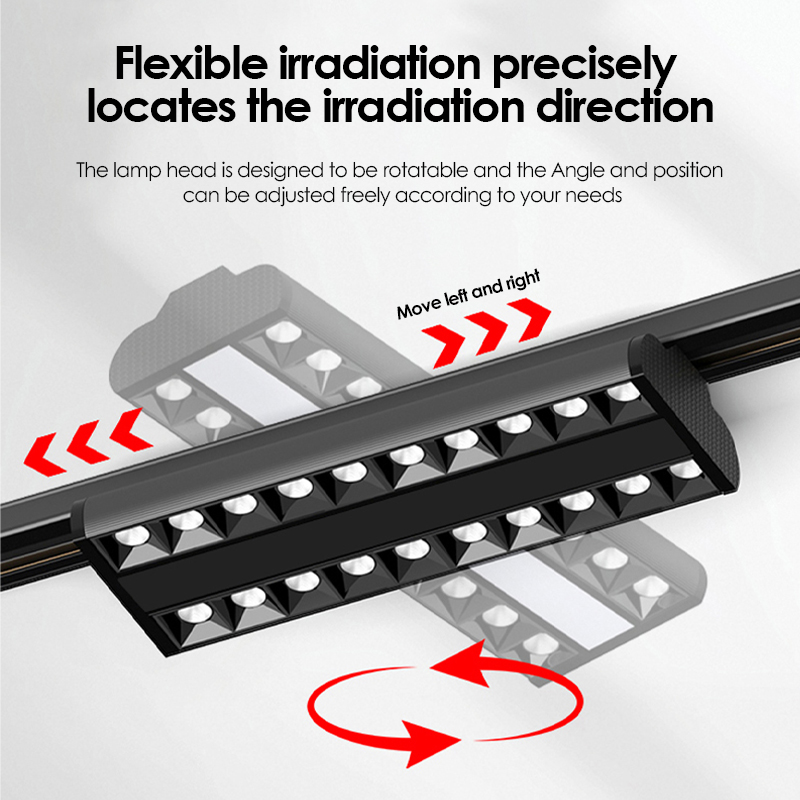 Flexible irradiation precisely locates the irradiation direction

The lamp head is designed to be rotatable and the Angle and position can be adjusted freely according to your needs

Move left and right