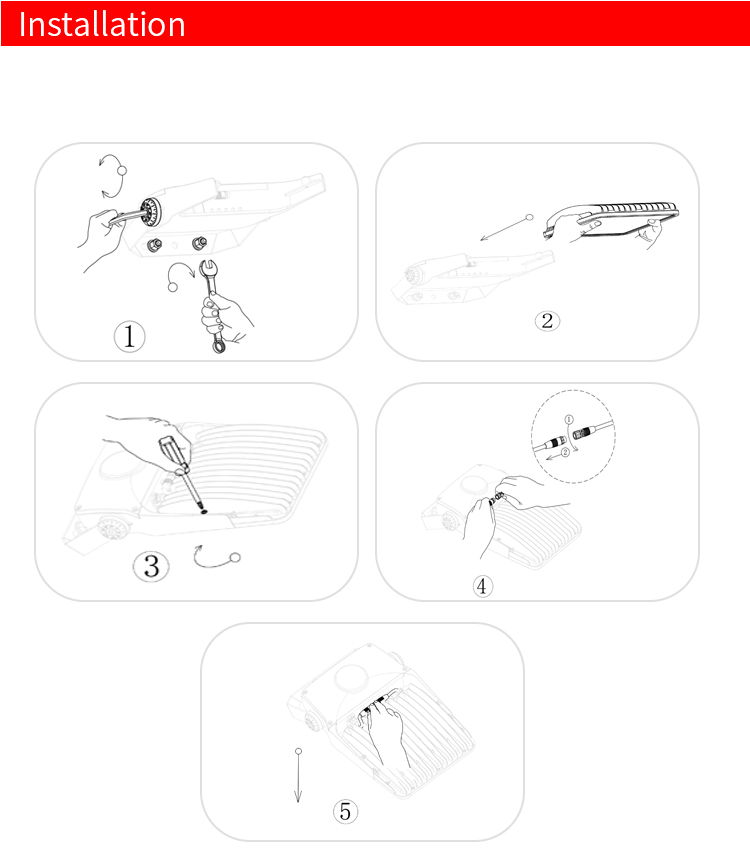 Installation

①

②

③

①
②

④

⑤