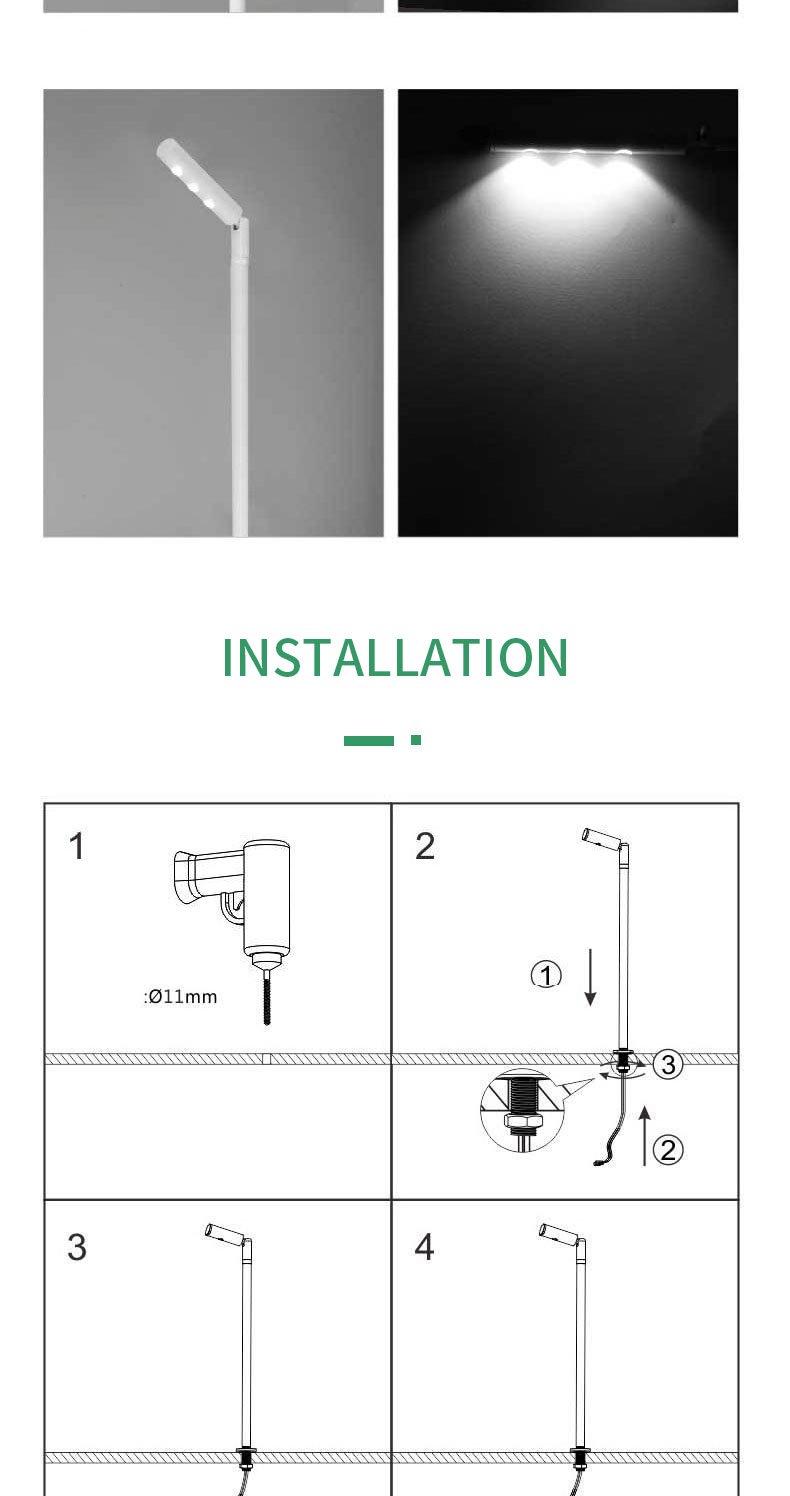 INSTALLATION

1

:Ø11mm

2

①

③

②

3

4